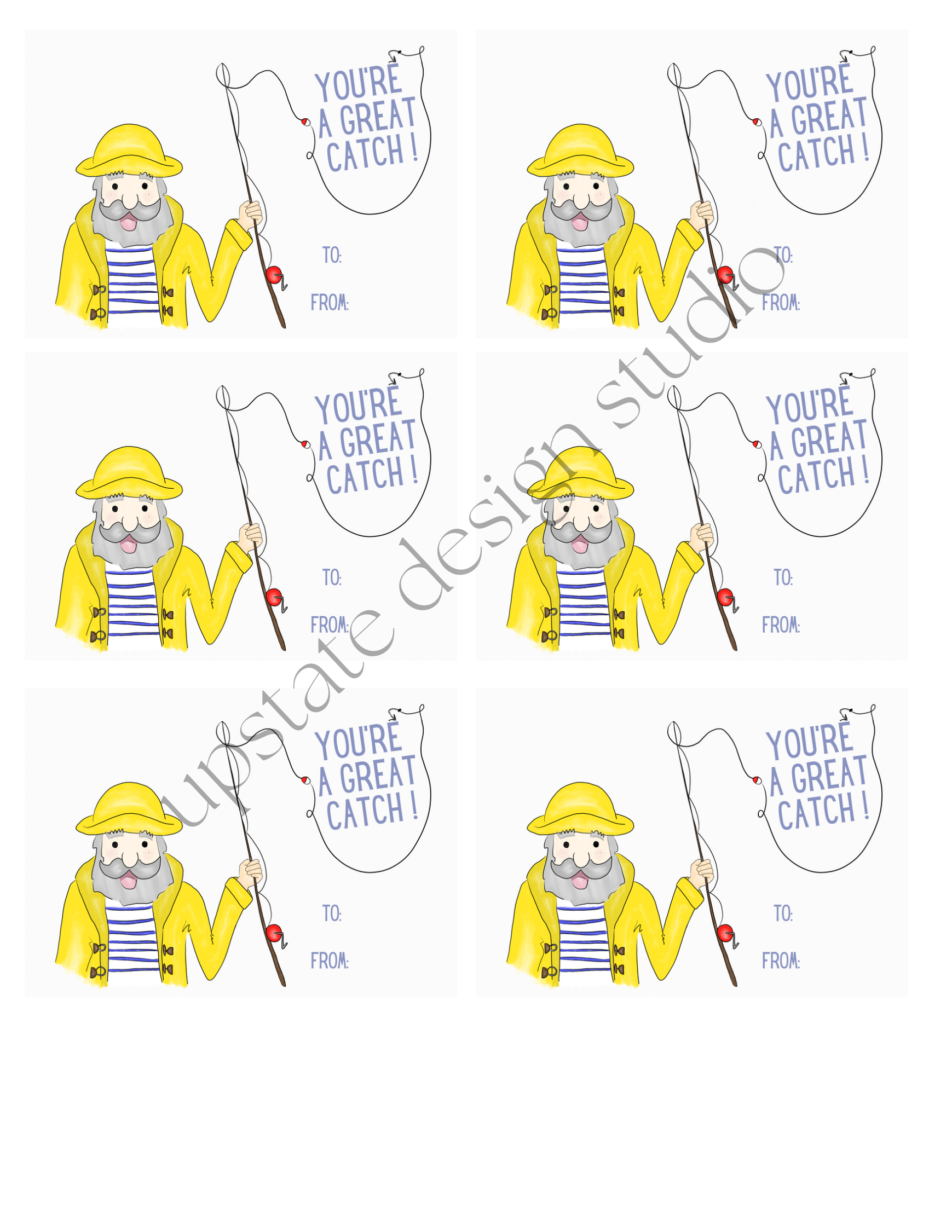 YOU'RE A GREAT CATCH!

TO:

FROM:

YOU'RE A GREAT CATCH!

TO:

FROM:

YOU'RE A GREAT CATCH!

TO:

FROM:

YOU'RE A GREAT CATCH!

TO:

FROM:

YOU'RE A GREAT CATCH!

TO:

FROM:

YOU'RE A GREAT CATCH!

TO:

FROM:

upstate design studio